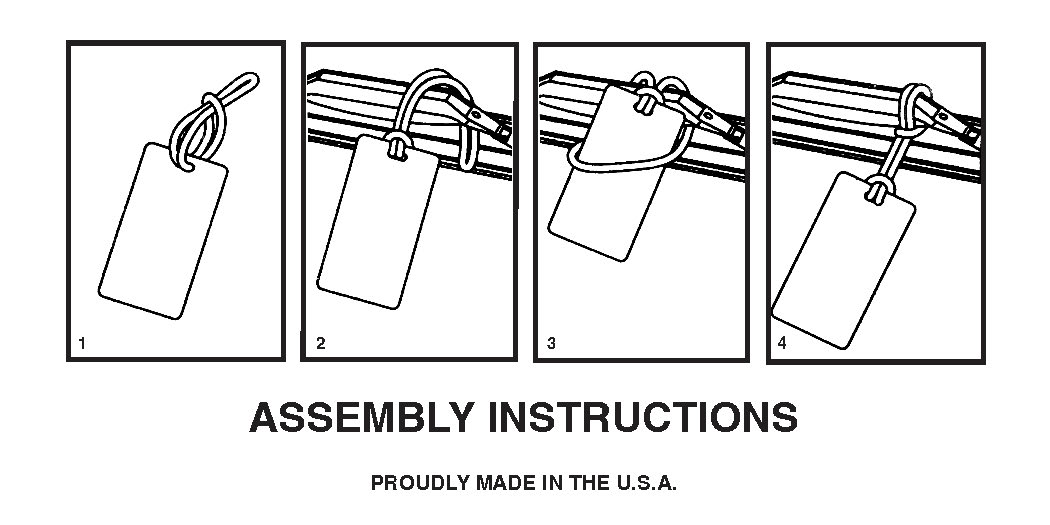 1

2

3

4

ASSEMBLY INSTRUCTIONS

PROUDLY MADE IN THE U.S.A.